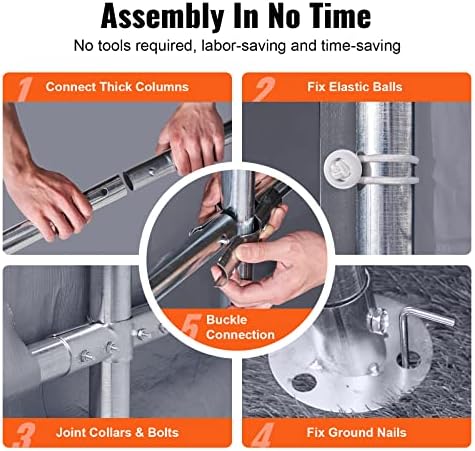 Assembly In No Time

No tools required, labor-saving and time-saving

1 Connect Thick Columns

2 Fix Elastic Balls

5 Buckle Connection

3 Joint Collars & Bolts

4 Fix Ground Nails