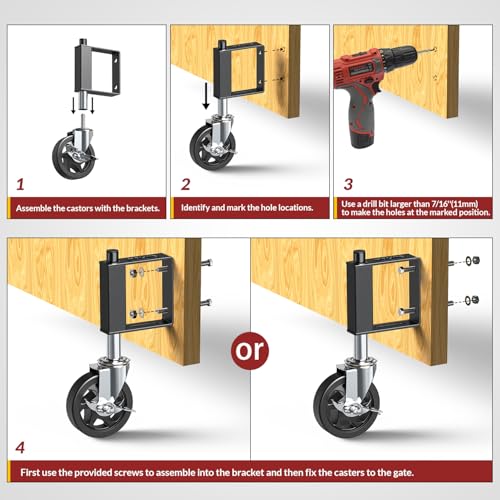 1

Assemble the castors with the brackets.

2

Identify and mark the hole locations.

3

Use a drill bit larger than 7/16"(11mm) to make the holes at the marked position.

or

4

First use the provided screws to assemble into the bracket and then fix the casters to the gate.