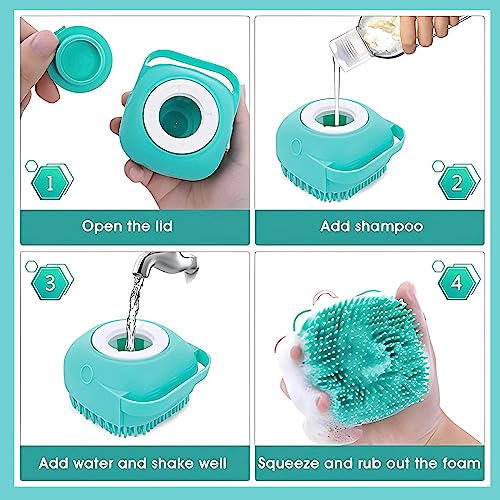 1

Open the lid

2

Add shampoo

3

Add water and shake well

4

Squeeze and rub out the foam