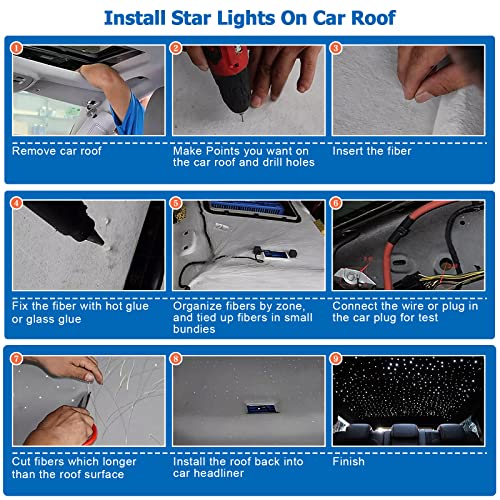 Install Star Lights On Car Roof

1
Remove car roof

2
Make Points you want on the car roof and drill holes

3
Insert the fiber

4
Fix the fiber with hot glue or glass glue

5
Organize fibers by zone, and tied up fibers in small bundies

6
Connect the wire or plug in the car plug for test

7
Cut fibers which longer than the roof surface

8
Install the roof back into car headliner

9
Finish