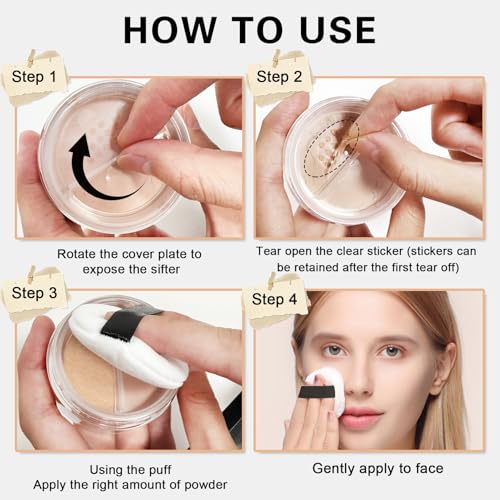 HOW TO USE

Step 1

Rotate the cover plate to expose the sifter

Step 2

Tear open the clear sticker (stickers can be retained after the first tear off)

Step 3

Using the puff
Apply the right amount of powder

Step 4

Gently apply to face