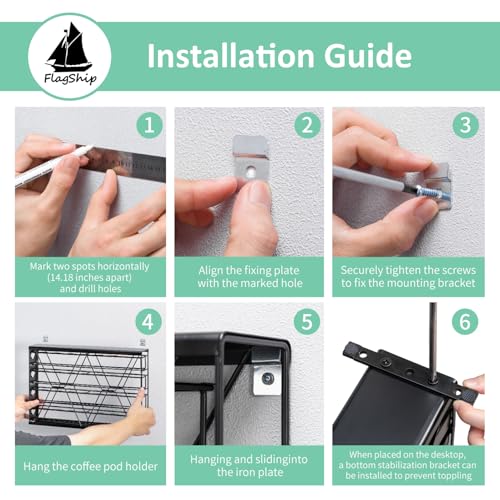 FlagShip

Installation Guide

1

Mark two spots horizontally (14.18 inches apart) and drill holes

2

Align the fixing plate with the marked hole

3

Securely tighten the screws to fix the mounting bracket

4

Hang the coffee pod holder

5

Hanging and slidinginto the iron plate

6

When placed on the desktop, a bottom stabilization bracket can be installed to prevent toppling