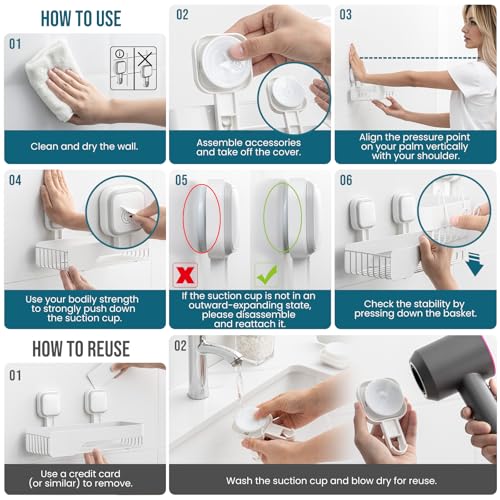 HOW TO USE

01

Clean and dry the wall.

02

Assemble accessories and take off the cover.

03

Align the pressure point on your palm vertically with your shoulder.

04

Use your bodily strength to strongly push down the suction cup.

05

If the suction cup is not in an outward-expanding state, please disassemble and reattach it.

06

Check the stability by pressing down the basket.

HOW TO REUSE

01

Use a credit card (or similar) to remove.

02

Wash the suction cup and blow dry for reuse.