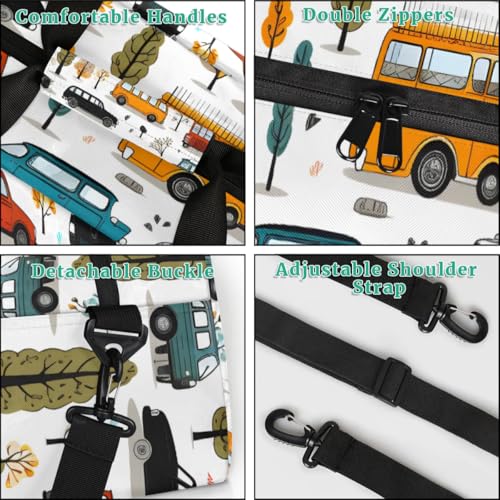 Comfortable Handles

Double Zippers

Detachable Buckle

Adjustable Shoulder Strap