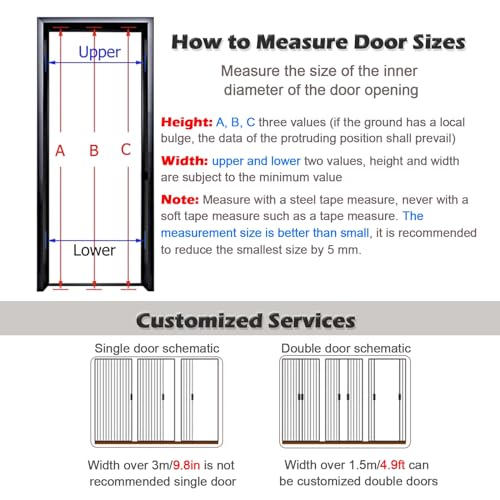 Upper

A B C

Lower

How to Measure Door Sizes

Measure the size of the inner diameter of the door opening

Height: A, B, C three values (if the ground has a local bulge, the data of the protruding position shall prevail)

Width: upper and lower two values, height and width are subject to the minimum value

Note: Measure with a steel tape measure, never with a soft tape measure such as a tape measure. The measurement size is better than small, it is recommended to reduce the smallest size by 5 mm.

Customized Services

Single door schematic

Width over 3m/9.8in is not recommended single door

Double door schematic

Width over 1.5m/4.9ft can be customized double doors