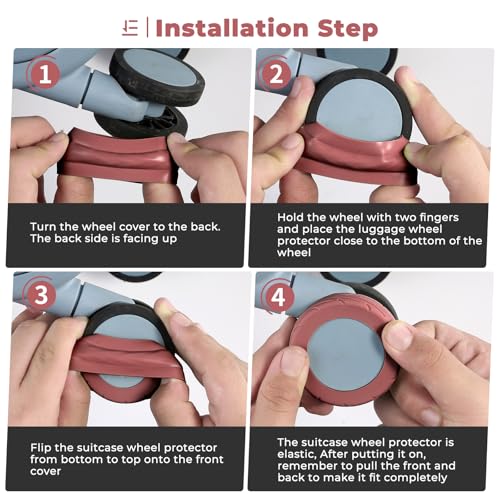 Installation Step

1

Turn the wheel cover to the back. The back side is facing up

2

Hold the wheel with two fingers and place the luggage wheel protector close to the bottom of the wheel

3

Flip the suitcase wheel protector from bottom to top onto the front cover

4

The suitcase wheel protector is elastic, After putting it on, remember to pull the front and back to make it fit completely