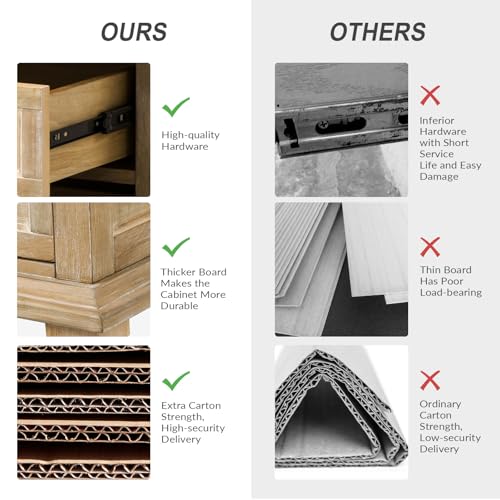 OURS

High-quality Hardware

Thicker Board Makes the Cabinet More Durable

Extra Carton Strength, High-security Delivery

OTHERS

Inferior Hardware with Short Service Life and Easy Damage

Thin Board Has Poor Load-bearing

Ordinary Carton Strength, Low-security Delivery