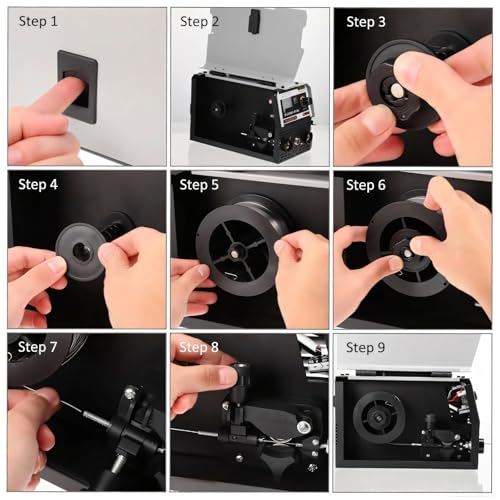 Step 1

Step 2

Step 3

Step 4

Step 5

Step 6

Step 7

Step 8

Step 9