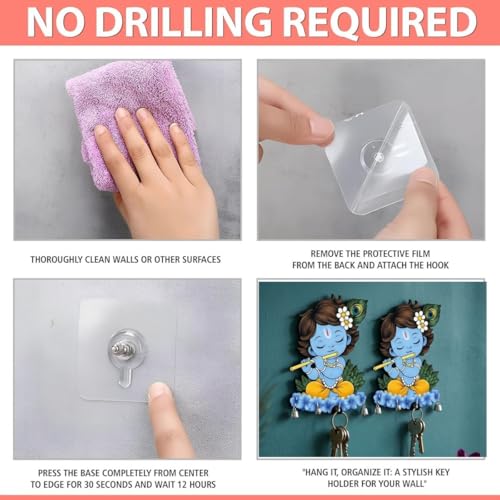 NO DRILLING REQUIRED

THOROUGHLY CLEAN WALLS OR OTHER SURFACES

REMOVE THE PROTECTIVE FILM FROM THE BACK AND ATTACH THE HOOK

PRESS THE BASE COMPLETELY FROM CENTER TO EDGE FOR 30 SECONDS AND WAIT 12 HOURS

"HANG IT, ORGANIZE IT: A STYLISH KEY HOLDER FOR YOUR WALL"