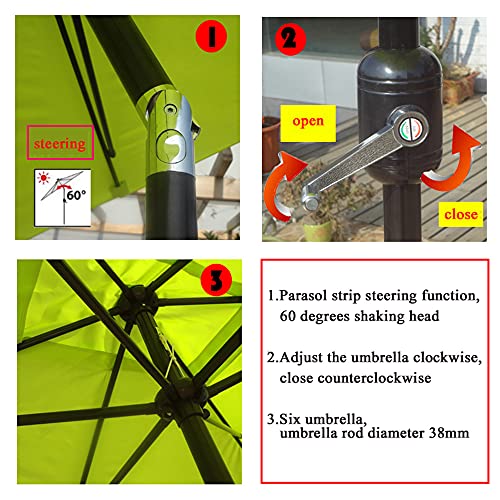 1

steering

60°

2

open

close

3

1.Parasol strip steering function, 60 degrees shaking head

2.Adjust the umbrella clockwise, close counterclockwise

3.Six umbrella, umbrella rod diameter 38mm