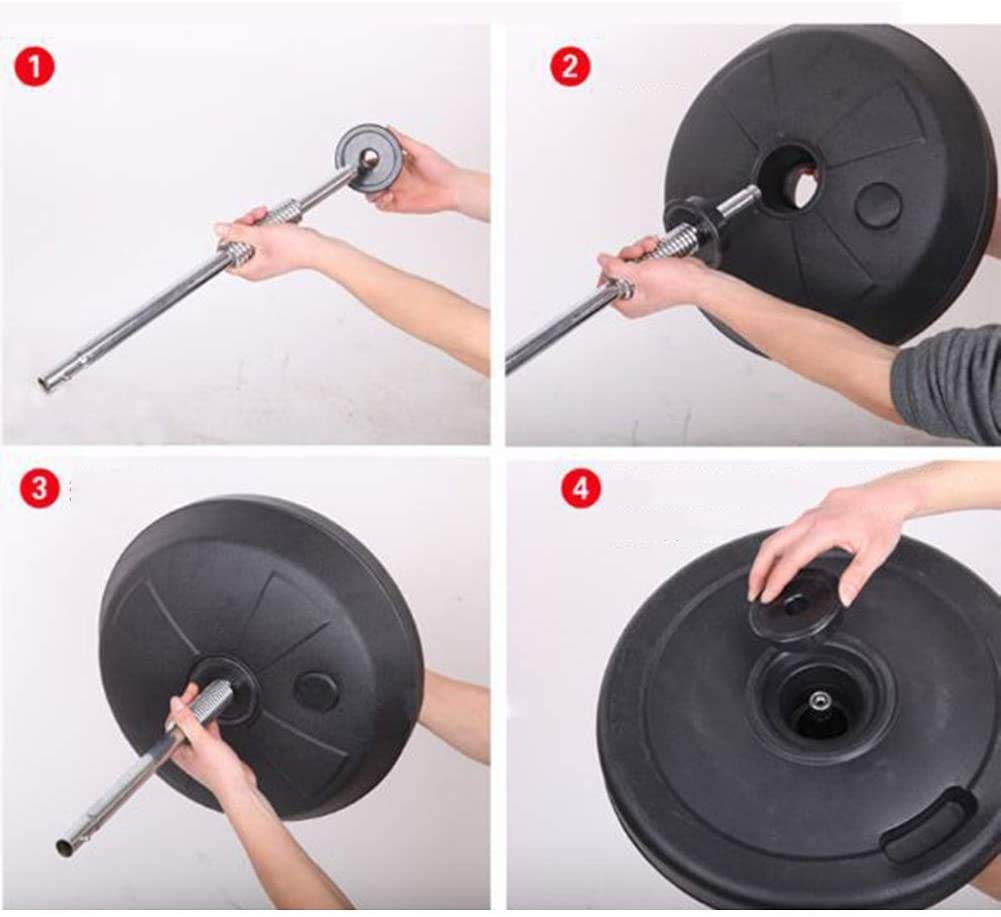 1

2

3

4