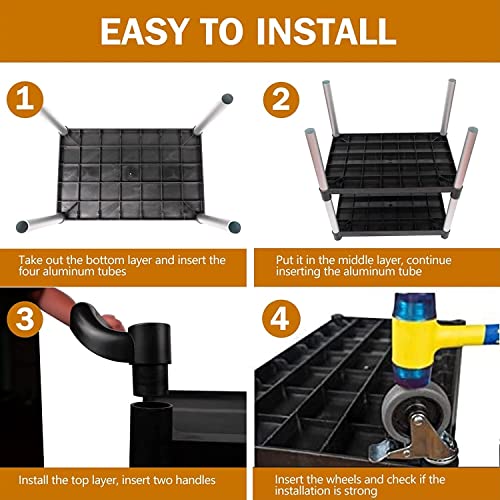 EASY TO INSTALL

1

Take out the bottom layer and insert the four aluminum tubes

2

Put it in the middle layer, continue inserting the aluminum tube

3

Install the top layer, insert two handles

4

Insert the wheels and check if the installation is strong