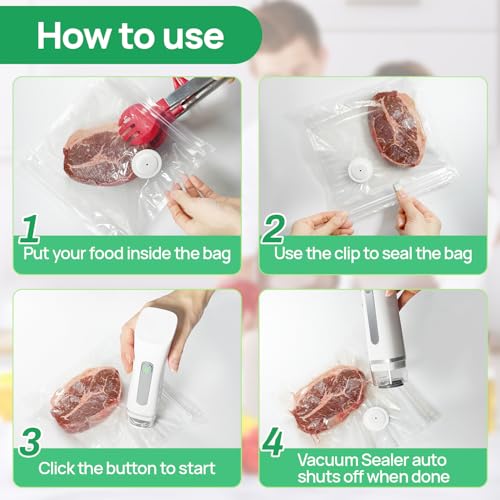 How to use

1
Put your food inside the bag

2
Use the clip to seal the bag

3
Click the button to start

4
Vacuum Sealer auto shuts off when done