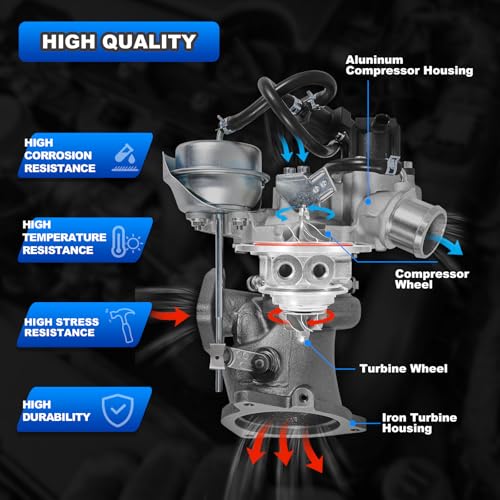 HIGH QUALITY

HIGH CORROSION RESISTANCE

HIGH TEMPERATURE RESISTANCE

HIGH STRESS RESISTANCE

HIGH DURABILITY

Aluninum Compressor Housing

Compressor Wheel

Turbine Wheel

Iron Turbine Housing