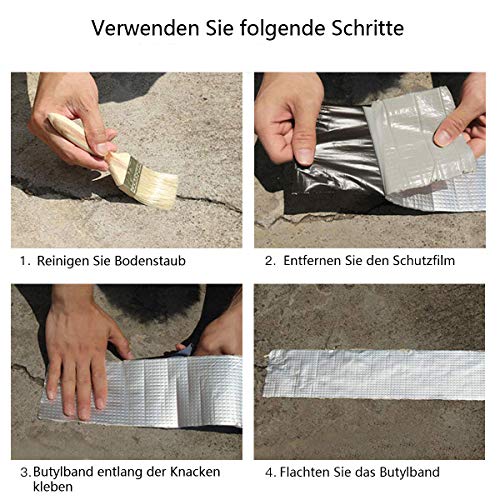 Verwenden Sie folgende Schritte

1. Reinigen Sie Bodenstaub

2. Entfernen Sie den Schutzfilm

3. Butylband entlang der Knacken kleben

4. Flachten Sie das Butylband