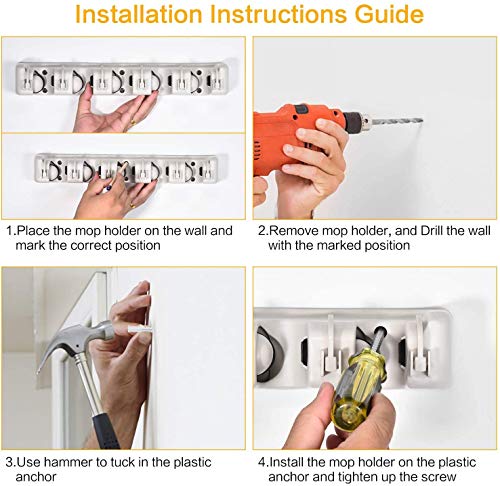 Installation Instructions Guide

1.Place the mop holder on the wall and mark the correct position

2.Remove mop holder, and Drill the wall with the marked position

3.Use hammer to tuck in the plastic anchor

4.Install the mop holder on the plastic anchor and tighten up the screw