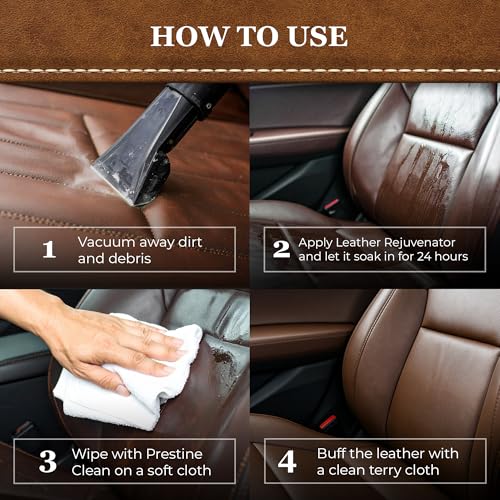 HOW TO USE

1 Vacuum away dirt and debris

2 Apply Leather Rejuvenator and let it soak in for 24 hours

3 Wipe with Prestine Clean on a soft cloth

4 Buff the leather with a clean terry cloth