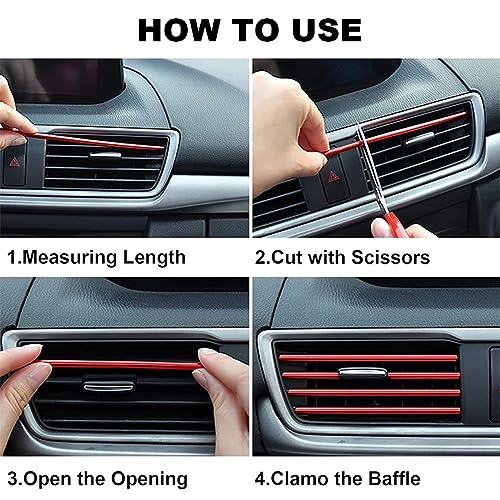 HOW TO USE

1.Measuring Length

2.Cut with Scissors

3.Open the Opening

4.Clamo the Baffle