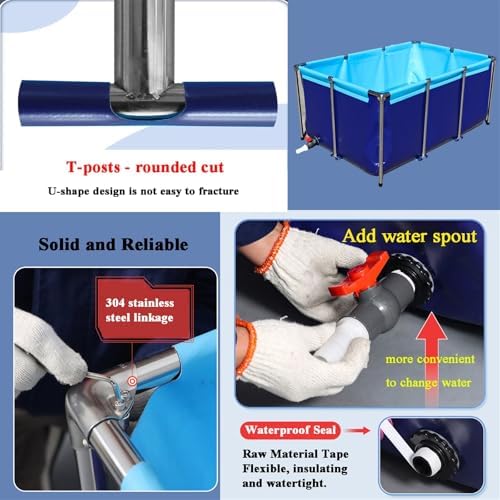 T-posts - rounded cut

U-shape design is not easy to fracture

Solid and Reliable

304 stainless steel linkage

Add water spout

more convenient to change water

Waterproof Seal

Raw Material Tape
Flexible, insulating and watertight.