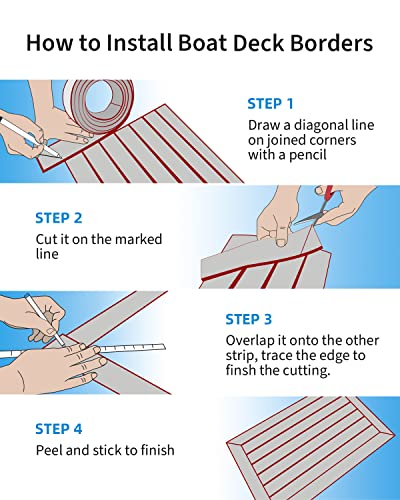 How to Install Boat Deck Borders

STEP 1
Draw a diagonal line on joined corners with a pencil

STEP 2
Cut it on the marked line

STEP 3
Overlap it onto the other strip, trace the edge to finsh the cutting.

STEP 4
Peel and stick to finish