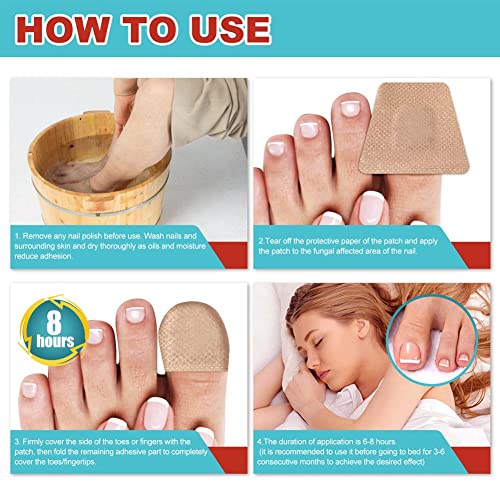 HOW TO USE

1. Remove any nail polish before use. Wash nails and surrounding skin and dry thoroughly as oils and moisture reduce adhesion.

2.Tear off the protective paper of the patch and apply the patch to the fungal affected area of the nail.

8 hours

3. Firmly cover the side of the toes or fingers with the patch, then fold the remaining adhesive part to completely cover the toes/fingertips.

4.The duration of application is 6-8 hours. (it is recommended to use it before going to bed for 3-6 consecutive months to achieve the desired effect)