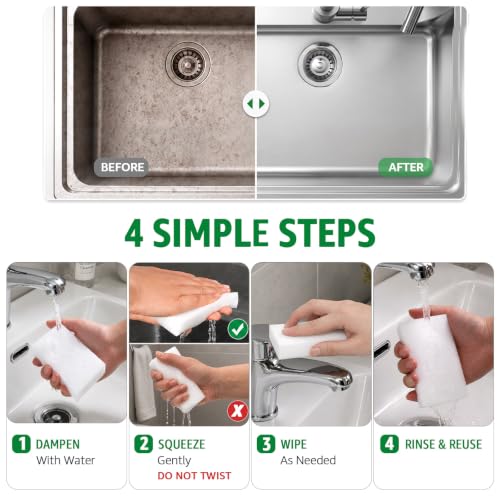 BEFORE

AFTER

4 SIMPLE STEPS

1 DAMPEN
With Water

2 SQUEEZE
Gently
DO NOT TWIST

3 WIPE
As Needed

4 RINSE & REUSE