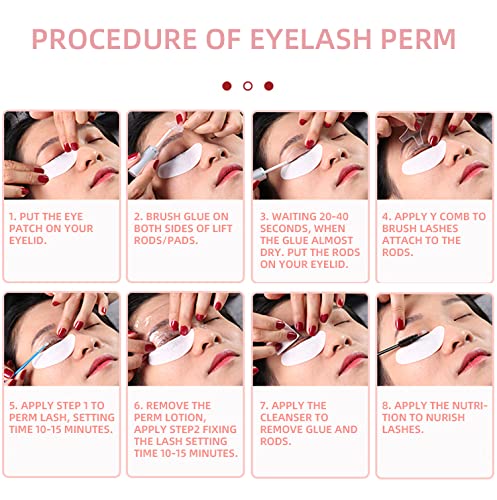 PROCEDURE OF EYELASH PERM

1. PUT THE EYE PATCH ON YOUR EYELID.

2. BRUSH GLUE ON BOTH SIDES OF LIFT RODS/PADS.

3. WAITING 20-40 SECONDS, WHEN THE GLUE ALMOST DRY. PUT THE RODS ON YOUR EYELID.

4. APPLY Y COMB TO BRUSH LASHES ATTACH TO THE RODS.

5. APPLY STEP 1 TO PERM LASH, SETTING TIME 10-15 MINUTES.

6. REMOVE THE PERM LOTION, APPLY STEP2 FIXING THE LASH SETTING TIME 10-15 MINUTES.

7. APPLY THE CLEANSER TO REMOVE GLUE AND RODS.

8. APPLY THE NUTRITION TO NURISH LASHES.