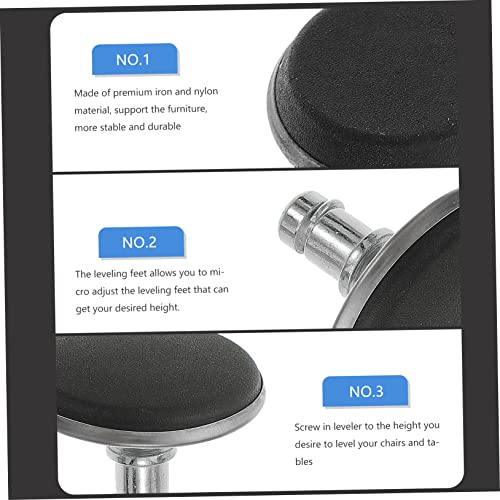 NO.1

Made of premium iron and nylon material, support the furniture, more stable and durable

NO.2

The leveling feet allows you to micro adjust the leveling feet that can get your desired height.

NO.3

Screw in leveler to the height you desire to level your chairs and tables