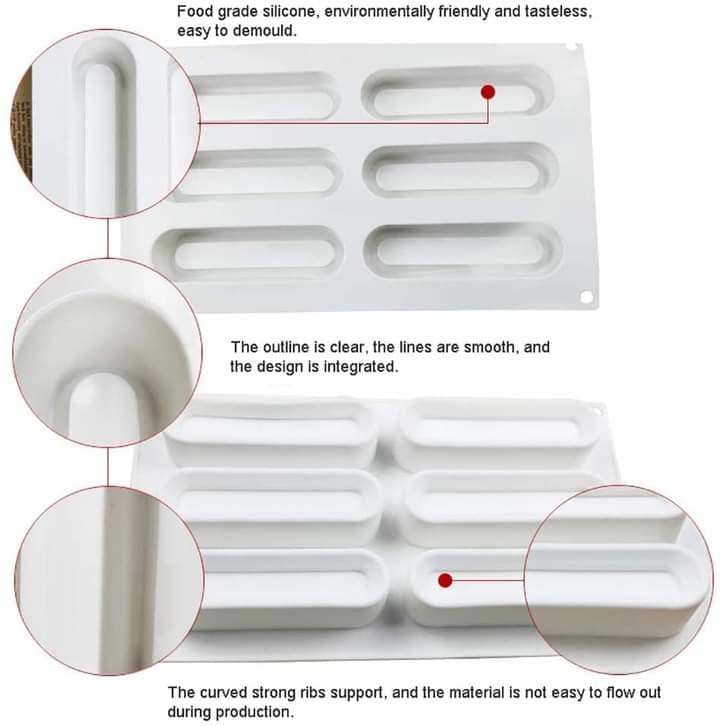 Food grade silicone, environmentally friendly and tasteless, easy to demould.

The outline is clear, the lines are smooth, and the design is integrated.

The curved strong ribs support, and the material is not easy to flow out during production.