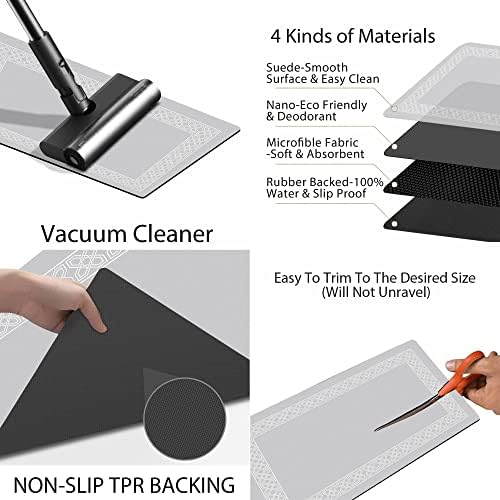 4 Kinds of Materials

Suede-Smooth Surface & Easy Clean

Nano-Eco Friendly & Deodorant

Microfible Fabric -Soft & Absorbent

Rubber Backed-100% Water & Slip Proof

Vacuum Cleaner

Easy To Trim To The Desired Size (Will Not Unravel)

NON-SLIP TPR BACKING