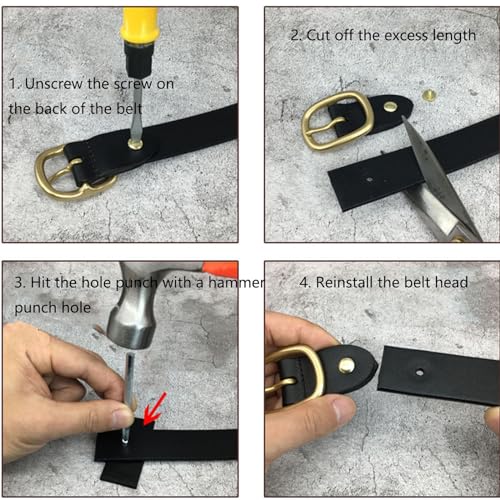 1. Unscrew the screw on the back of the belt

2. Cut off the excess length

3. Hit the hole punch with a hammer punch hole

4. Reinstall the belt head