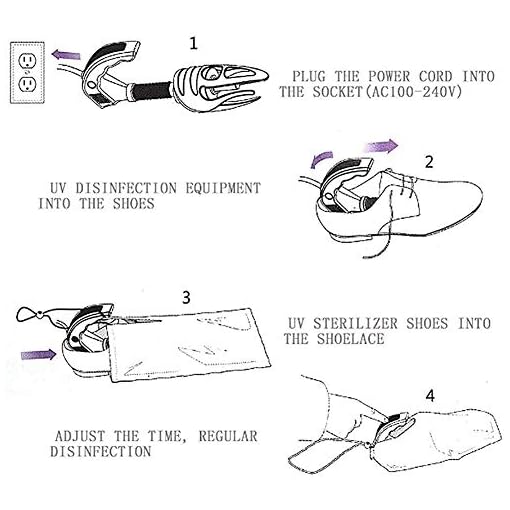 1

PLUG THE POWER CORD INTO THE SOCKET(AC100-240V)

2

UV DISINFECTION EQUIPMENT INTO THE SHOES

3

UV STERILIZER SHOES INTO THE SHOELACE

4

ADJUST THE TIME, REGULAR DISINFECTION