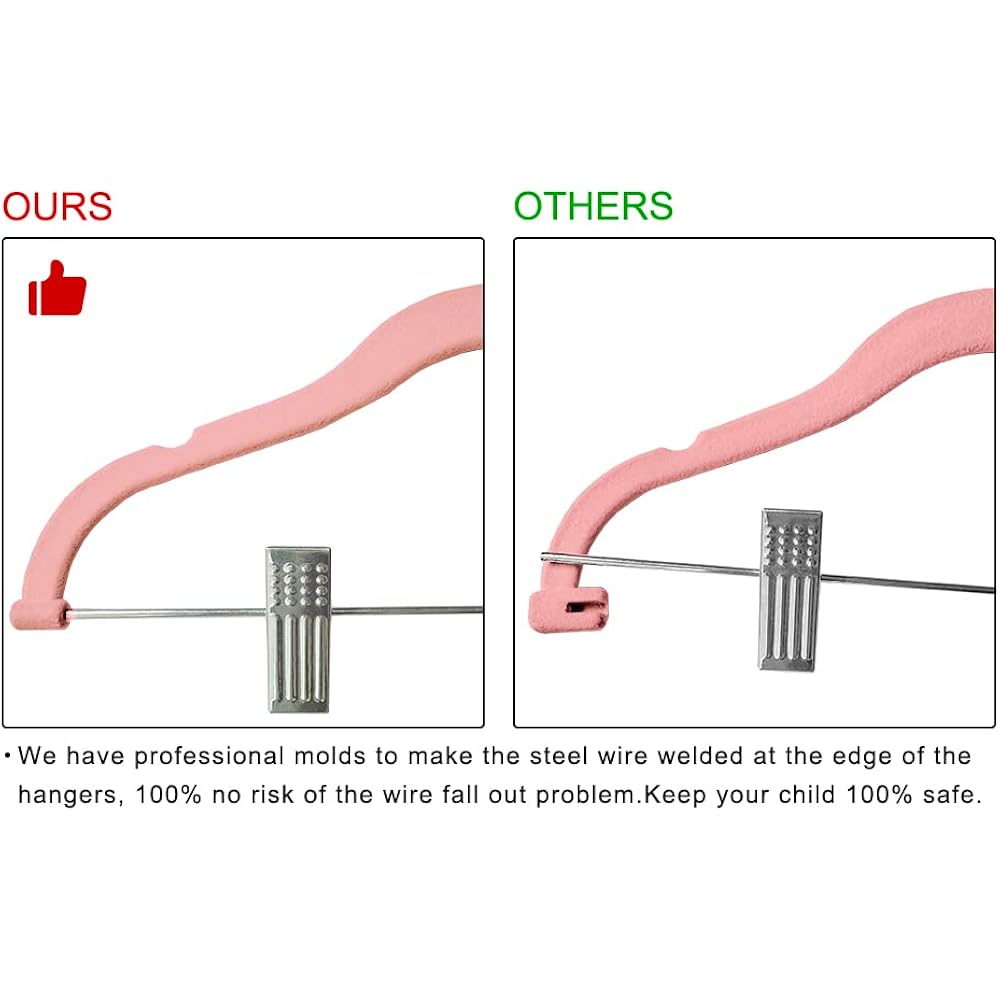 OURS

OTHERS

• We have professional molds to make the steel wire welded at the edge of the hangers, 100% no risk of the wire fall out problem.Keep your child 100% safe.