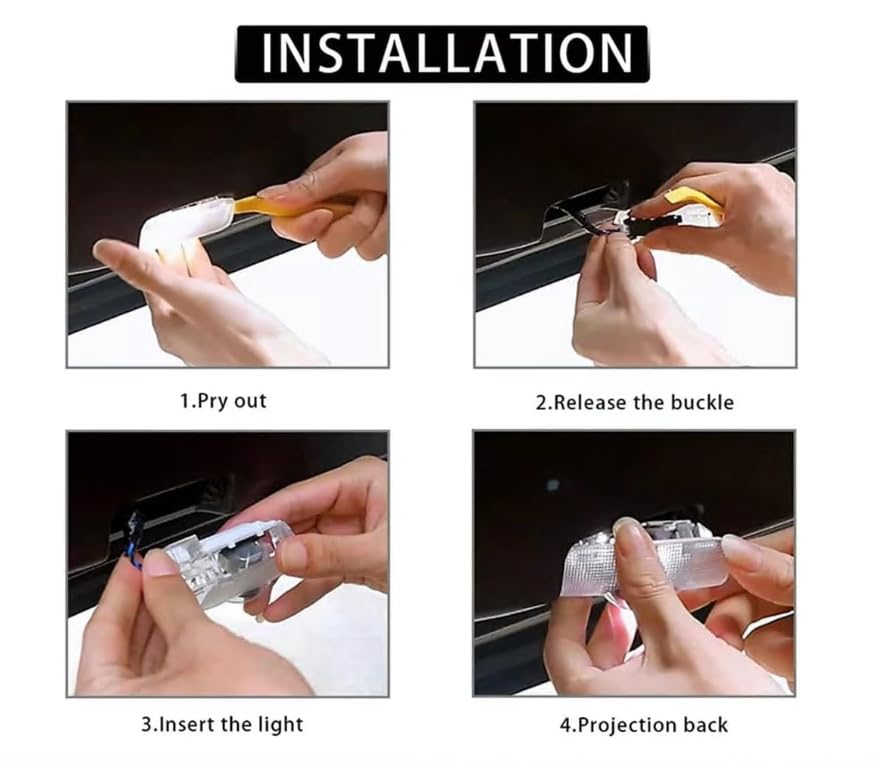 INSTALLATION

1.Pry out

2.Release the buckle

3.Insert the light

4.Projection back