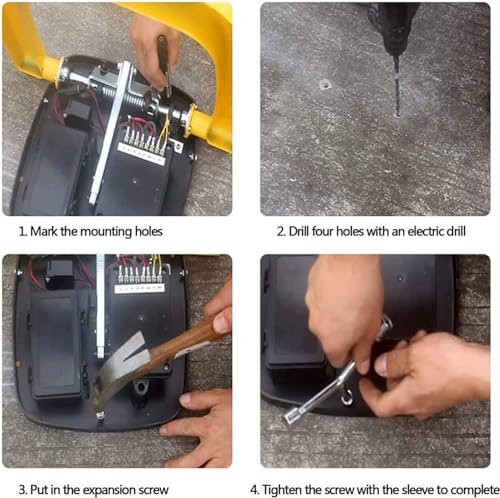 1. Mark the mounting holes

2. Drill four holes with an electric drill

3. Put in the expansion screw

4. Tighten the screw with the sleeve to complete