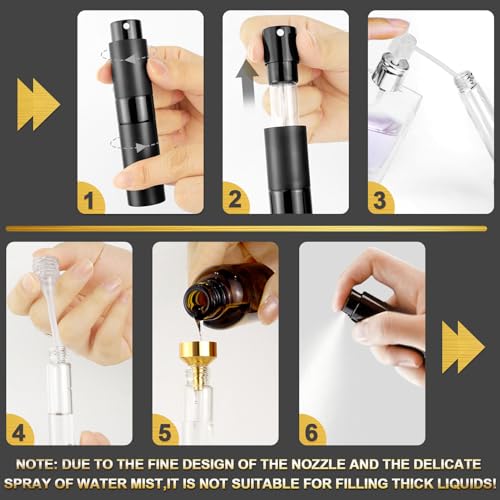 1

2

3

4

5

6

NOTE: DUE TO THE FINE DESIGN OF THE NOZZLE AND THE DELICATE SPRAY OF WATER MIST,IT IS NOT SUITABLE FOR FILLING THICK LIQUIDS!