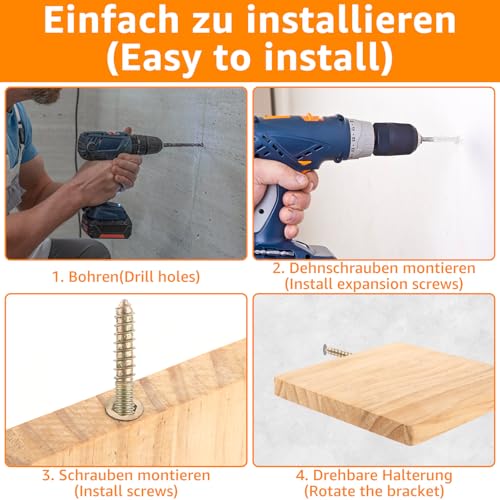 Einfach zu installieren
(Easy to install)

1. Bohren(Drill holes)

2. Dehnschrauben montieren
(Install expansion screws)

3. Schrauben montieren
(Install screws)

4. Drehbare Halterung
(Rotate the bracket)