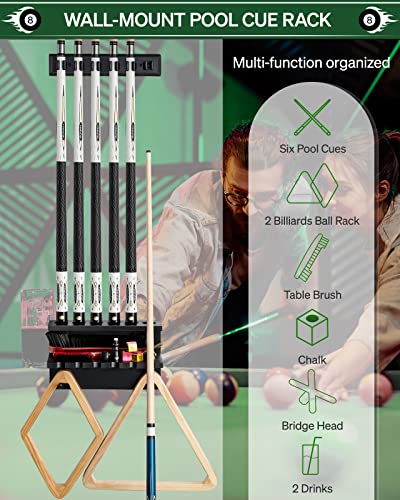 8 WALL-MOUNT POOL CUE RACK 8

Multi-function organized

Six Pool Cues

2 Billiards Ball Rack

Table Brush

Chalk

Bridge Head

2 Drinks