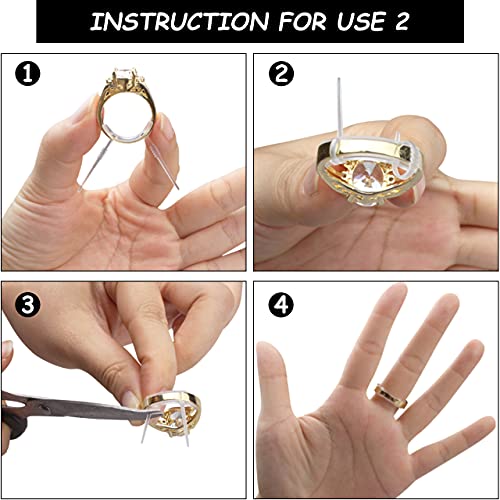 INSTRUCTION FOR USE 2

1

2

3

4