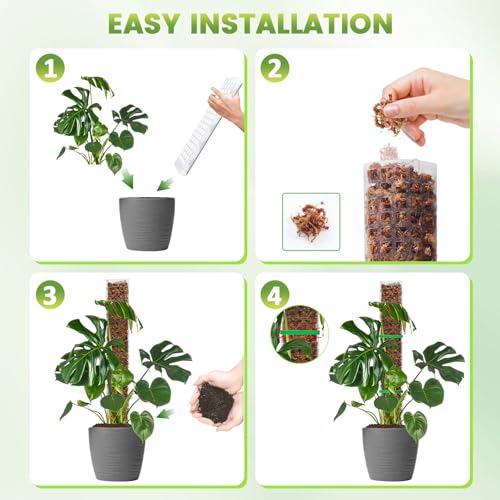 EASY INSTALLATION

1

2

3

4