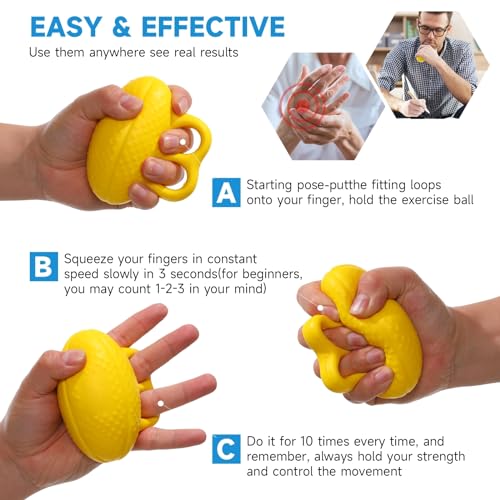 EASY & EFFECTIVE

Use them anywhere see real results

A Starting pose-putthe fitting loops onto your finger, hold the exercise ball

B Squeeze your fingers in constant speed slowly in 3 seconds(for beginners, you may count 1-2-3 in your mind)

C Do it for 10 times every time, and remember, always hold your strength and control the movement