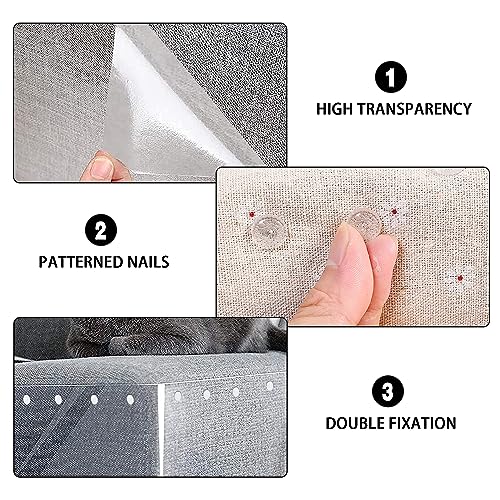 1
HIGH TRANSPARENCY

2
PATTERNED NAILS

3
DOUBLE FIXATION