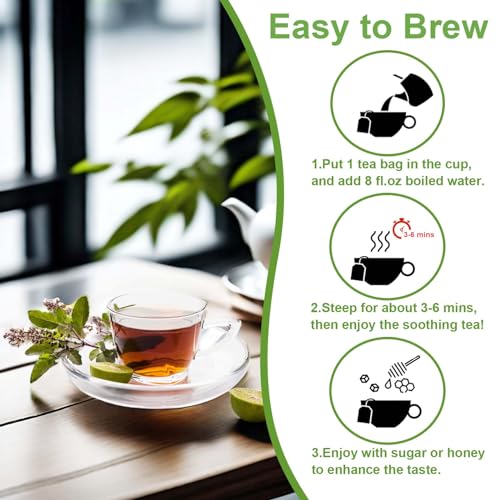 Easy to Brew

1.Put 1 tea bag in the cup, and add 8 fl.oz boiled water.

3-6 mins

2.Steep for about 3-6 mins, then enjoy the soothing tea!

3.Enjoy with sugar or honey to enhance the taste.