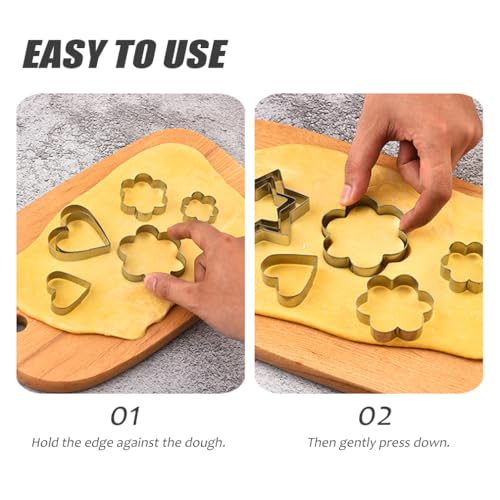 EASY TO USE

01

Hold the edge against the dough.

02

Then gently press down.