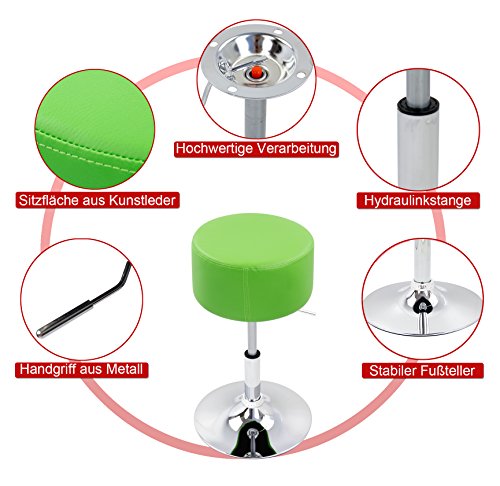 Hochwertige Verarbeitung

Sitzfläche aus Kunstleder

Hydraulinkstange

Handgriff aus Metall

Stabiler Fußteller