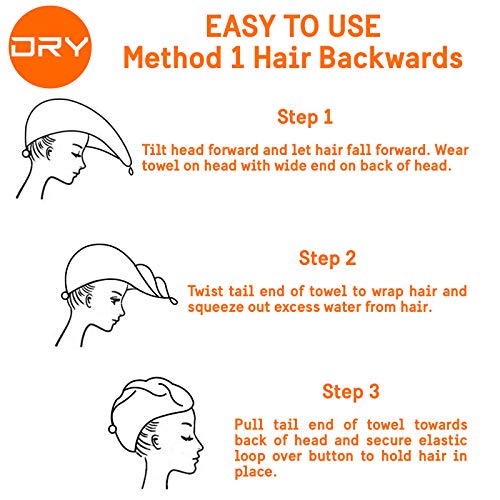 DRY

EASY TO USE
Method 1 Hair Backwards

Step 1

Tilt head forward and let hair fall forward. Wear towel on head with wide end on back of head.

Step 2

Twist tail end of towel to wrap hair and squeeze out excess water from hair.

Step 3

Pull tail end of towel towards back of head and secure elastic loop over button to hold hair in place.