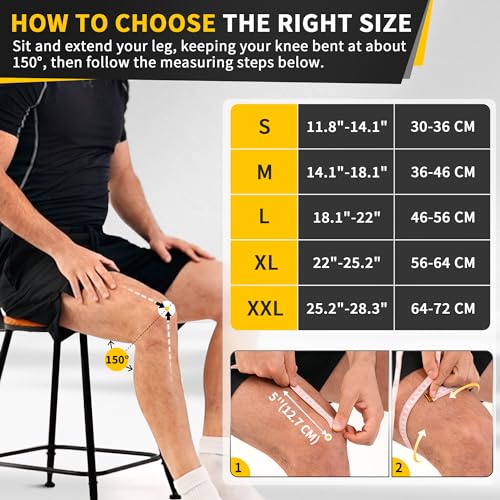 HOW TO CHOOSE THE RIGHT SIZE
Sit and extend your leg, keeping your knee bent at about 150°, then follow the measuring steps below.

| S | 11.8"-14.1" | 30-36 CM |
|---|---|---|
| M | 14.1"-18.1" | 36-46 CM |
| L | 18.1"-22" | 46-56 CM |
| XL | 22"-25.2" | 56-64 CM |
| XXL | 25.2"-28.3" | 64-72 CM |

150°

5"(12.7 CM)

1

2