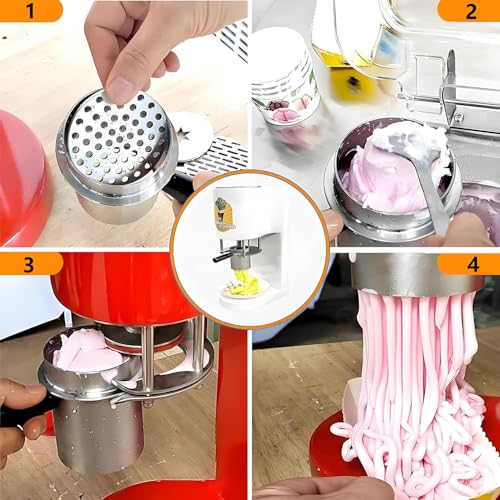 1
2
3
4