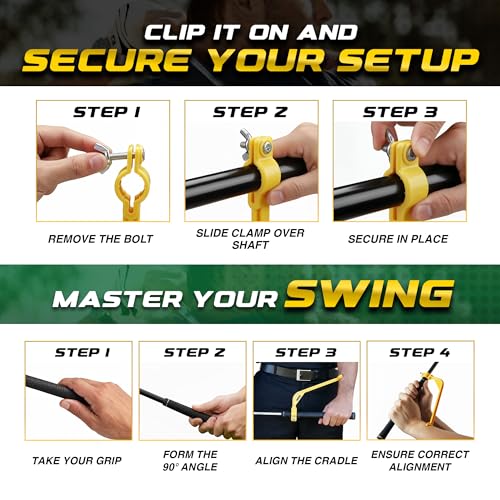 CLIP IT ON AND
SECURE YOUR SETUP

STEP 1
REMOVE THE BOLT

STEP 2
SLIDE CLAMP OVER SHAFT

STEP 3
SECURE IN PLACE

MASTER YOUR SWING

STEP 1
TAKE YOUR GRIP

STEP 2
FORM THE 90° ANGLE

STEP 3
ALIGN THE CRADLE

STEP 4
ENSURE CORRECT ALIGNMENT