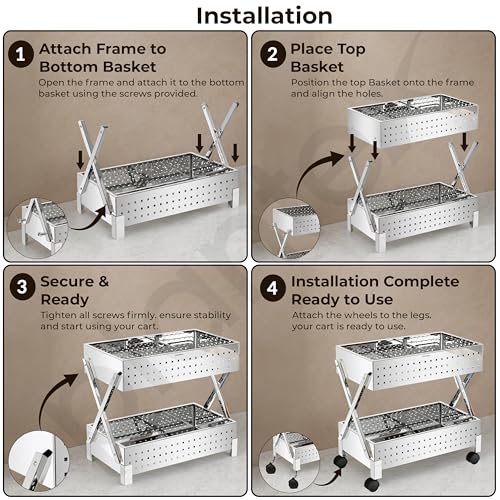 Installation

1 Attach Frame to Bottom Basket
Open the frame and attach it to the bottom basket using the screws provided.

2 Place Top Basket
Position the top Basket onto the frame and align the holes.

3 Secure & Ready
Tighten all screws firmly. ensure stability and start using your cart.

4 Installation Complete Ready to Use
Attach the wheels to the legs. your cart is ready to use.